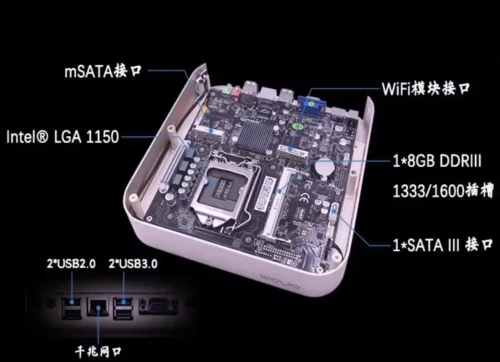 mSATA接口

WiFi模块接口

Intel® LGA 1150

1*8GB DDRIII

1333/1600插槽

1*SATA III 接口

2*USB2.0

2*USB3.0

千兆网口