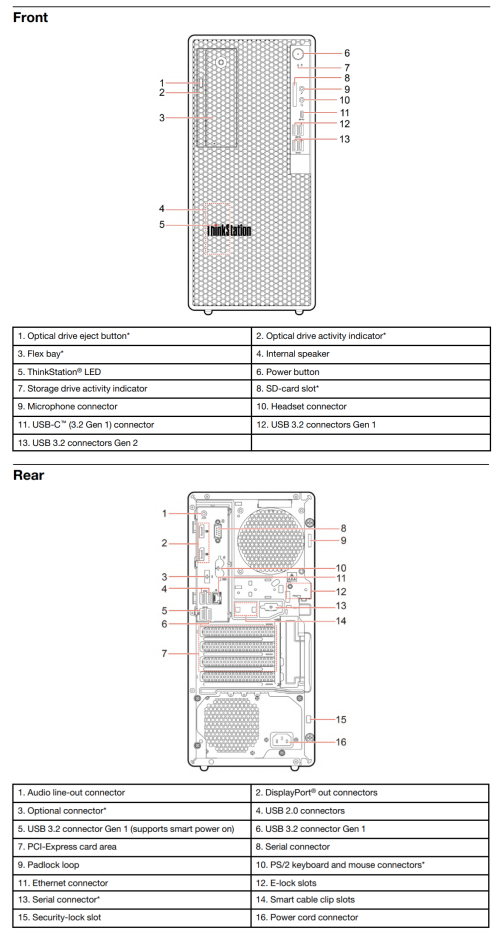 Front

1
2
3
4
5
6
7
8
9
10
11
12
13

ThinkStation

| 1. Optical drive eject button* | 2. Optical drive activity indicator* |
|---|---|
| 3. Flex bay* | 4. Internal speaker |
| 5. ThinkStation® LED | 6. Power button |
| 7. Storage drive activity indicator | 8. SD-card slot* |
| 9. Microphone connector | 10. Headset connector |
| 11. USB-C™ (3.2 Gen 1) connector | 12. USB 3.2 connectors Gen 1 |
| 13. USB 3.2 connectors Gen 2 | |

Rear

1
2
3
4
5
6
7
8
9
10
11
12
13
14
15
16

| 1. Audio line-out connector | 2. DisplayPort® out connectors |
|---|---|
| 3. Optional connector* | 4. USB 2.0 connectors |
| 5. USB 3.2 connector Gen 1 (supports smart power on) | 6. USB 3.2 connector Gen 1 |
| 7. PCI-Express card area | 8. Serial connector |
| 9. Padlock loop | 10. PS/2 keyboard and mouse connectors* |
| 11. Ethernet connector | 12. E-lock slots |
| 13. Serial connector* | 14. Smart cable clip slots |
| 15. Security-lock slot | 16. Power cord connector |